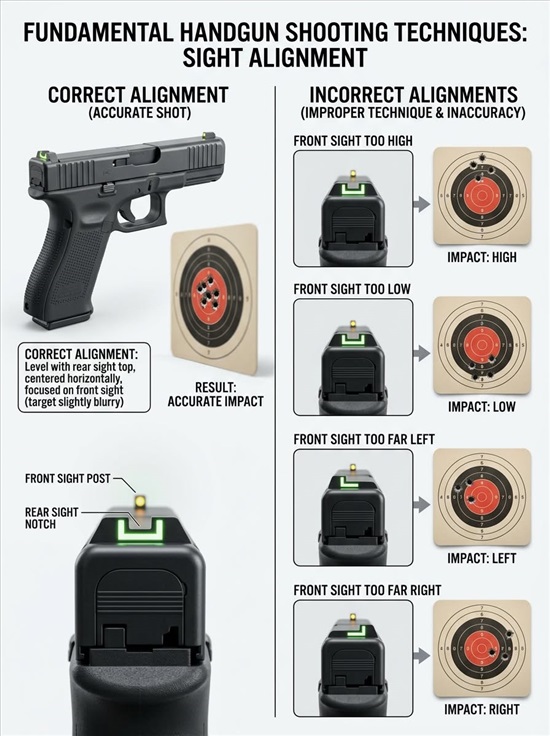 FUNDAMENTAL HANDGUN SHOOTING TECHNIQUES: SIGHT ALIGNMENT

CORRECT ALIGNMENT
(ACCURATE SHOT)

CORRECT ALIGNMENT:
Level with rear sight top, centered horizontally, focused on front sight (target slightly blurry)

RESULT:
ACCURATE IMPACT

FRONT SIGHT POST

REAR SIGHT NOTCH

INCORRECT ALIGNMENTS
(IMPROPER TECHNIQUE & INACCURACY)

FRONT SIGHT TOO HIGH

IMPACT: HIGH

FRONT SIGHT TOO LOW

IMPACT: LOW

FRONT SIGHT TOO FAR LEFT

IMPACT: LEFT

FRONT SIGHT TOO FAR RIGHT

IMPACT: RIGHT