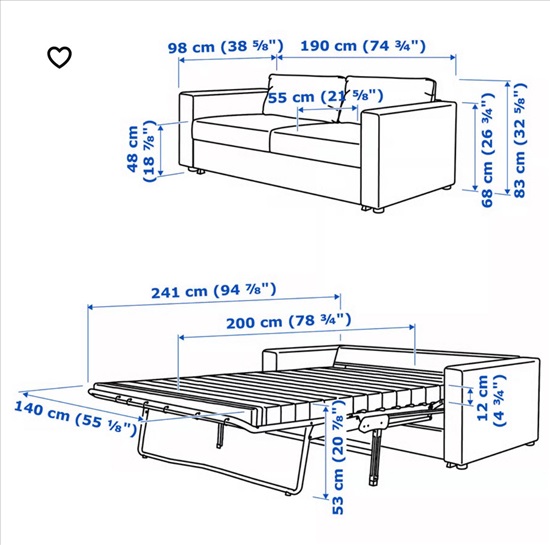 98 cm (38 ⅝")
190 cm (74 ¾")
55 cm (21 ⅝")
48 cm (18 ⅞")
68 cm (26 ¾")
83 cm (32 ⅝")

241 cm (94 ⅞")
200 cm (78 ¾")
140 cm (55 ⅛")
12 cm (4 ¾")
53 cm (20 ⅞")