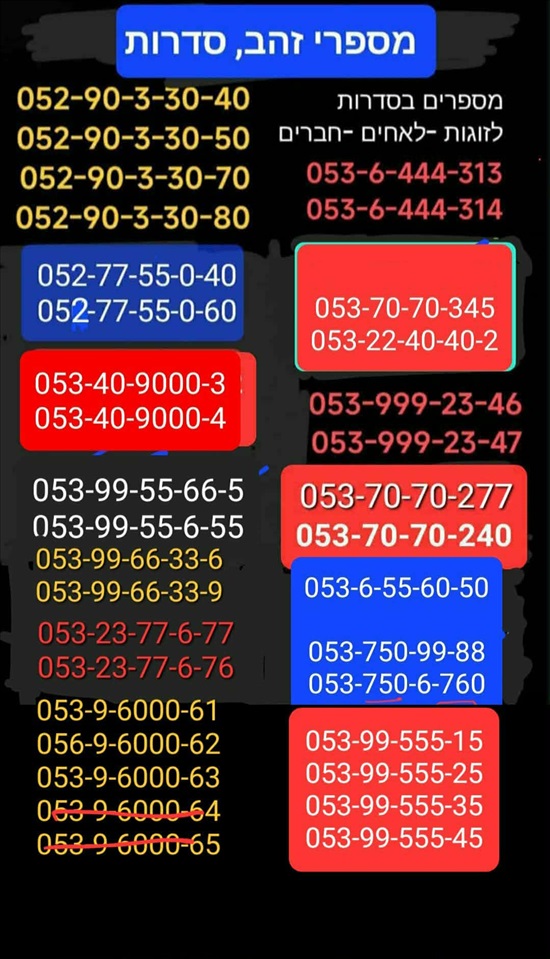 מספרי זהב, סדרות

מספרים בסדרות
לזוגות -לאחים -חברים
053-6-444-313
053-6-444-314

053-70-70-345
053-22-40-40-2

053-999-23-46
053-999-23-47

053-70-70-277
053-70-70-240

053-6-55-60-50

053-750-99-88
053-750-6-760

053-99-555-15
053-99-555-25
053-99-555-35
053-99-555-45

052-90-3-30-40
052-90-3-30-50
052-90-3-30-70
052-90-3-30-80

052-77-55-0-40
052-77-55-0-60

053-40-9000-3
053-40-9000-4

053-99-55-66-5
053-99-55-6-55
053-99-66-33-6
053-99-66-33-9

053-23-77-6-77
053-23-77-6-76

053-9-6000-61
056-9-6000-62
053-9-6000-63
053-9-6000-64
053-9-6000-65