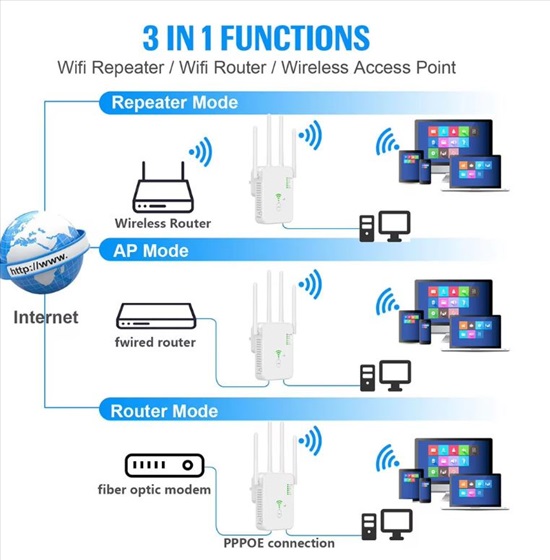 3 IN 1 FUNCTIONS

Wifi Repeater / Wifi Router / Wireless Access Point

Repeater Mode

Wireless Router

http://www.

Internet

AP Mode

fwired router

Router Mode

fiber optic modem

PPPOE connection